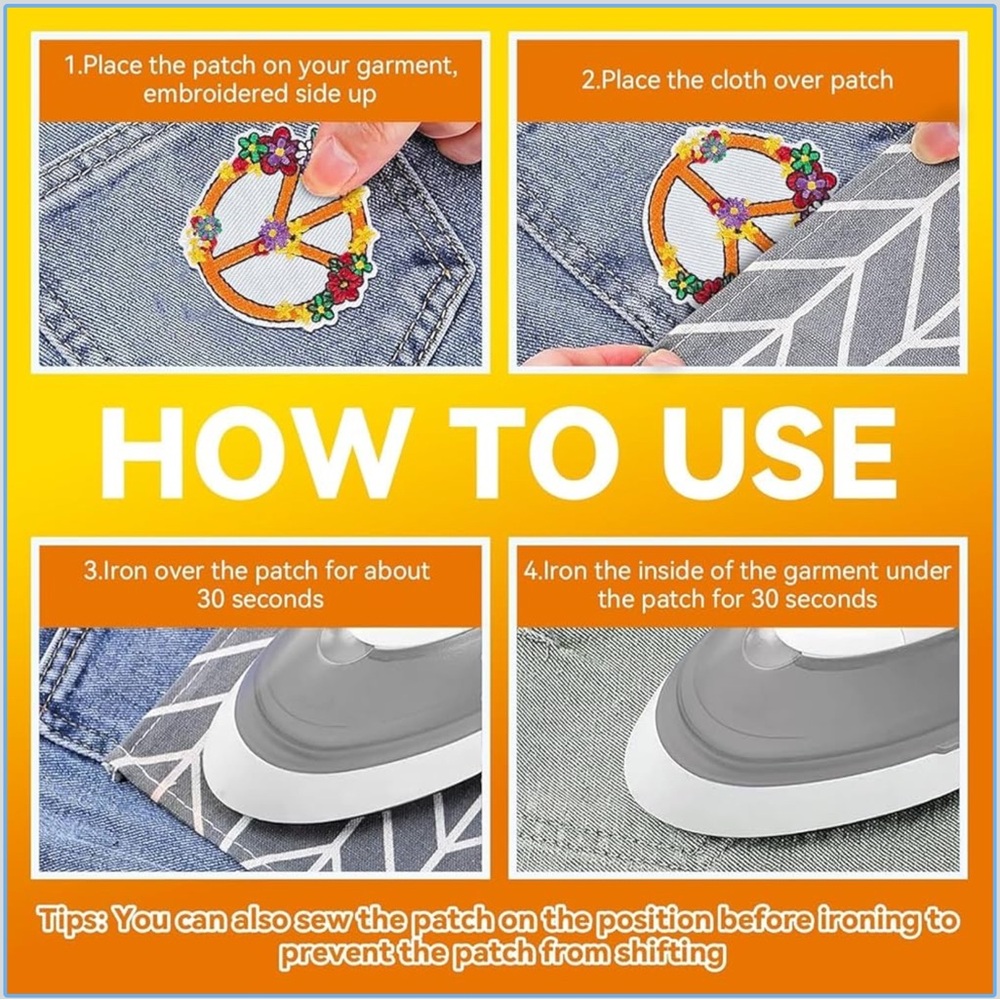 1.Place the patch on your garment, embroidered side up

2.Place the cloth over patch

HOW TO USE

3.Iron over the patch for about 30 seconds

4.Iron the inside of the garment under the patch for 30 seconds

Tips: You can also sew the patch on the position before ironing to prevent the patch from shifting